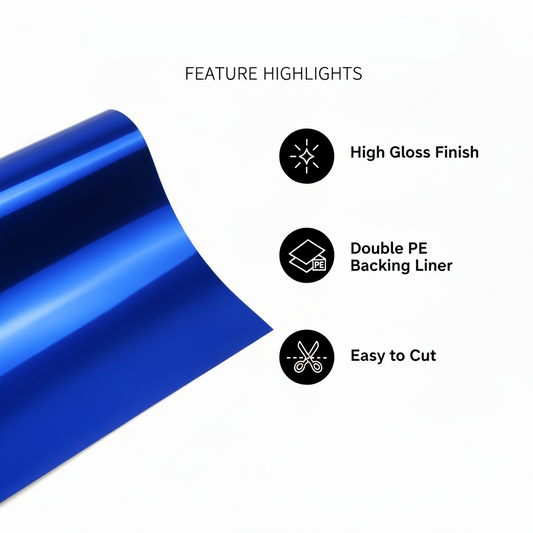 FEATURE HIGHLIGHTS

High Gloss Finish

PE

Double PE Backing Liner

Easy to Cut